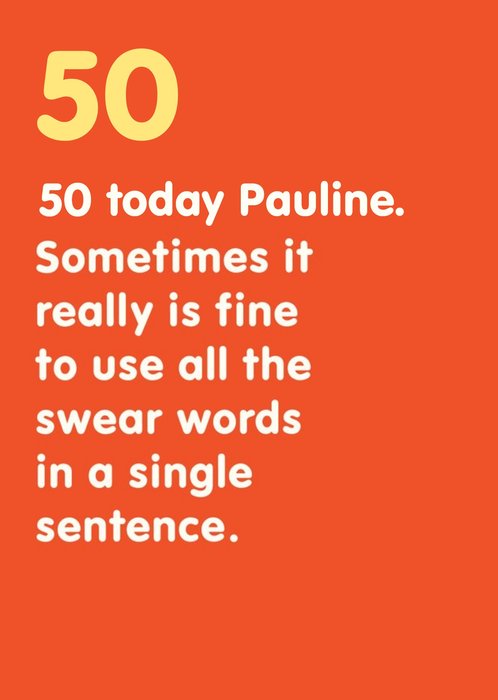 50

50 today Pauline.
Sometimes it really is fine to use all the swear words in a single sentence.